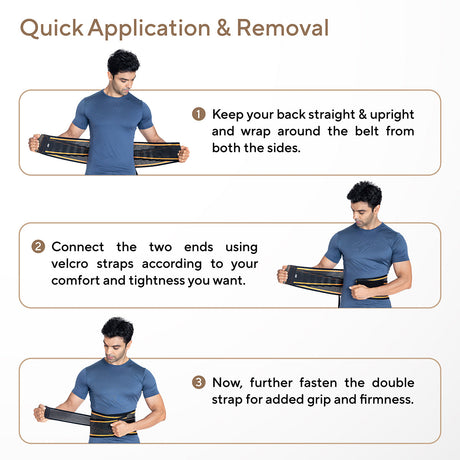 Quick Application & Removal

1 Keep your back straight & upright and wrap around the belt from both the sides.

2 Connect the two ends using velcro straps according to your comfort and tightness you want.

3 Now, further fasten the double strap for added grip and firmness.